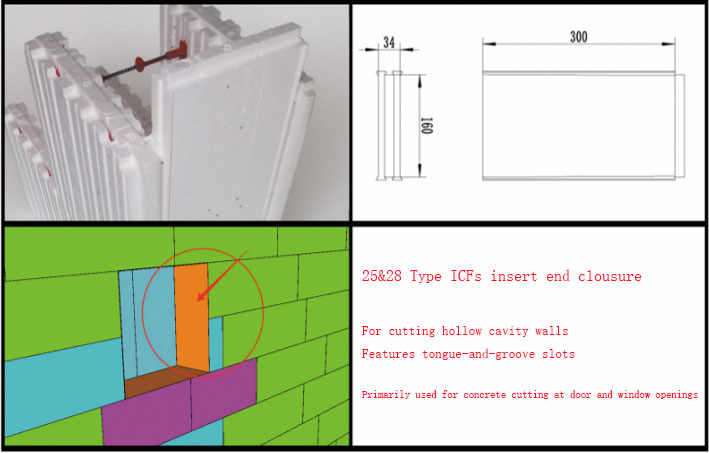 34

160

300

25&28 Type ICFs insert end clousure

For cutting hollow cavity walls

Features tongue-and-groove slots

Primarily used for concrete cutting at door and window openings